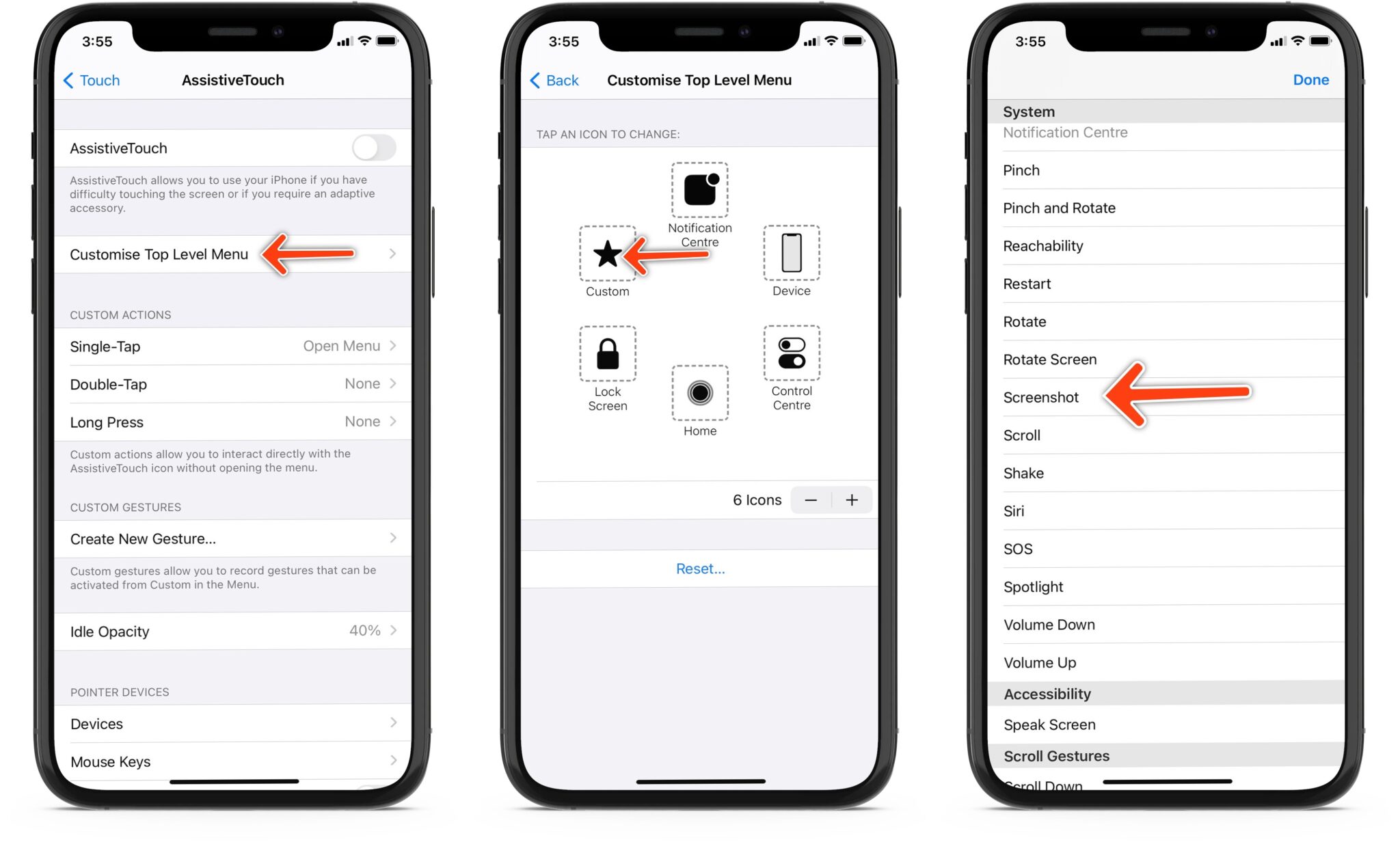 3:55

Touch AssistiveTouch

AssistiveTouch

AssistiveTouch allows you to use your iPhone if you have difficulty touching the screen or if you require an adaptive accessory.

Customise Top Level Menu

CUSTOM ACTIONS

Single-Tap Open Menu

Double-Tap None

Long Press None

Custom actions allow you to interact directly with the AssistiveTouch icon without opening the menu.

CUSTOM GESTURES

Create New Gesture...

Custom gestures allow you to record gestures that can be activated from Custom in the Menu.

Idle Opacity 40%

POINTER DEVICES

Devices

Mouse Keys

3:55

Back Customise Top Level Menu

TAP AN ICON TO CHANGE:

Notification Centre

Custom

Device

Lock Screen

Home

Control Centre

6 Icons − +

Reset...

3:55

Done

System

Notification Centre

Pinch

Pinch and Rotate

Reachability

Restart

Rotate

Rotate Screen

Screenshot

Scroll

Shake

Siri

SOS

Spotlight

Volume Down

Volume Up

Accessibility

Speak Screen

Scroll Gestures

Scroll Down