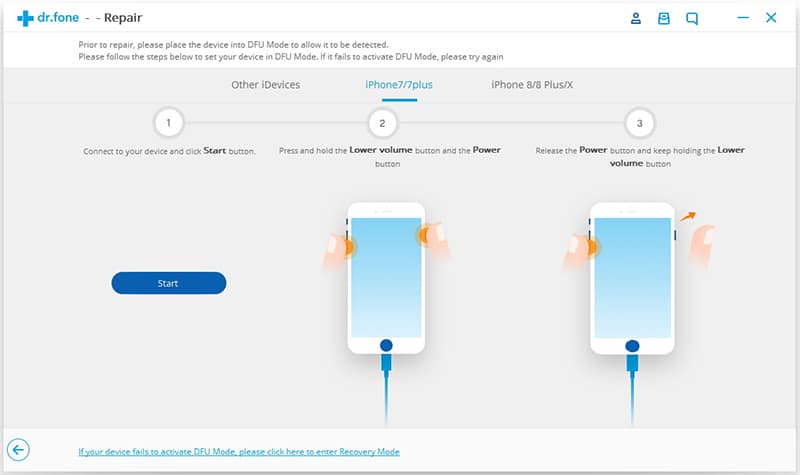 dr.fone - - Repair

Prior to repair, please place the device into DFU Mode to allow it to be detected.
Please follow the steps below to set your device in DFU Mode. If it fails to activate DFU Mode, please try again

Other iDevices
iPhone7/7plus
iPhone 8/8 Plus/X

1
Connect to your device and click Start button.

2
Press and hold the Lower volume button and the Power button

3
Release the Power button and keep holding the Lower volume button

Start

If your device fails to activate DFU Mode, please click here to enter Recovery Mode