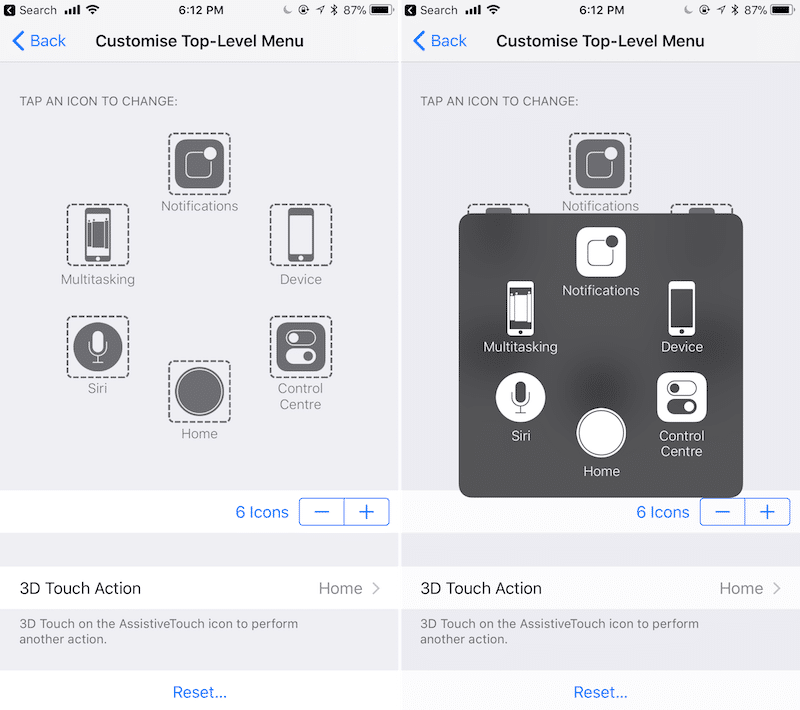 Search 6:12 PM 87%

Back Customise Top-Level Menu

TAP AN ICON TO CHANGE:

Notifications

Multitasking

Device

Siri

Control Centre

Home

6 Icons − +

3D Touch Action Home

3D Touch on the AssistiveTouch icon to perform another action.

Reset...

Search 6:12 PM 87%

Back Customise Top-Level Menu

TAP AN ICON TO CHANGE:

Notifications

Notifications

Multitasking

Device

Siri

Control Centre

Home

6 Icons − +

3D Touch Action Home

3D Touch on the AssistiveTouch icon to perform another action.

Reset...