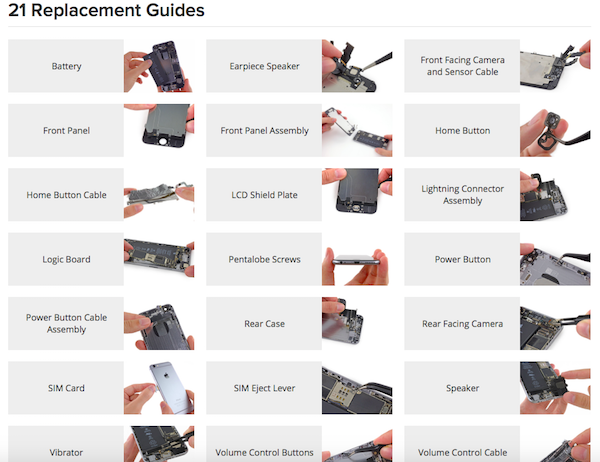 21 Replacement Guides

Battery

Earpiece Speaker

Front Facing Camera and Sensor Cable

Front Panel

Front Panel Assembly

Home Button

Home Button Cable

LCD Shield Plate

Lightning Connector Assembly

Logic Board

Pentalobe Screws

Power Button

Power Button Cable Assembly

Rear Case

Rear Facing Camera

SIM Card

SIM Eject Lever

Speaker

Vibrator

Volume Control Buttons

Volume Control Cable